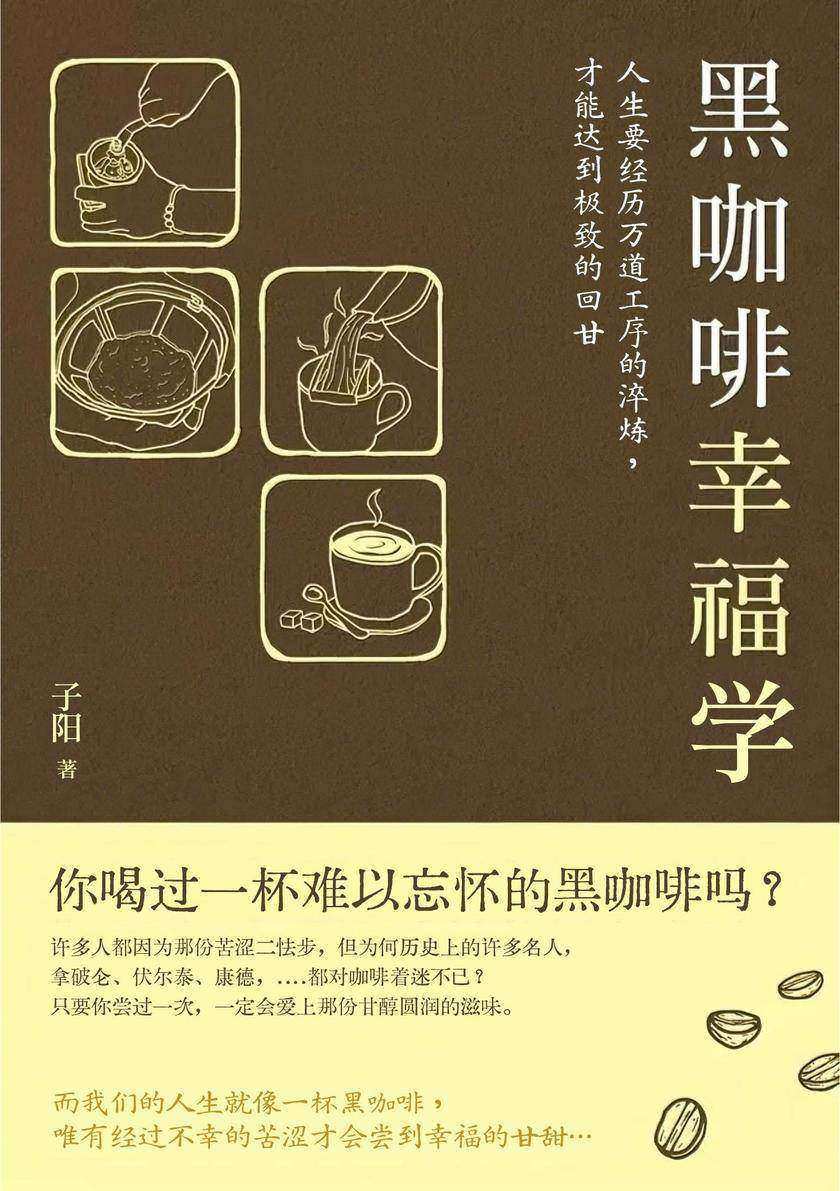 黑咖啡幸福学

人生要经历万道工序的淬炼，才能达到极致的回甘

子阳 著

你喝过一杯难以忘怀的黑咖啡吗？

许多人都因为那份苦涩二怯步，但为何历史上的许多名人，拿破仑、伏尔泰、康德，….都对咖啡着迷不已？只要你尝过一次，一定会爱上那份甘醇圆润的滋味。

而我们的人生就像一杯黑咖啡，唯有经过不幸的苦涩才会尝到幸福的甘甜…