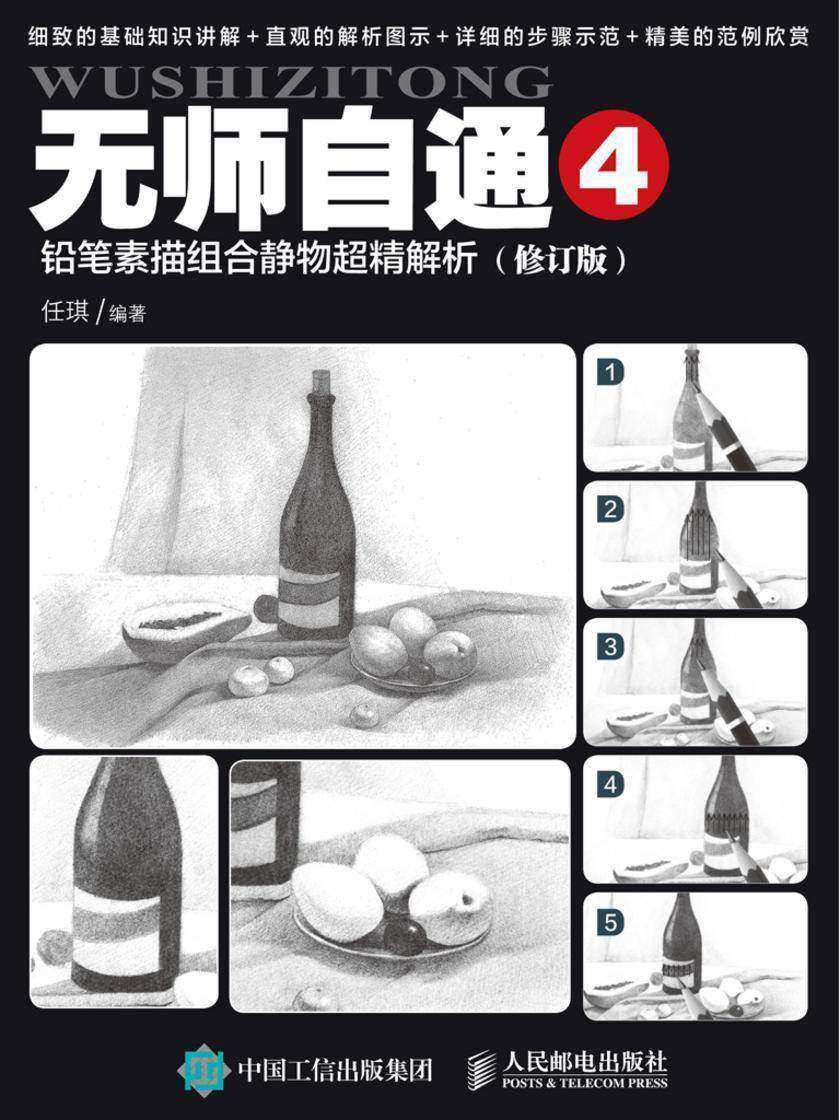 细致的基础知识讲解 + 直观的解析图示 + 详细的步骤示范 + 精美的范例欣赏

WUSHIZITONG

无师自通 4

铅笔素描组合静物超精解析（修订版）

任琪 / 编著

1

2

3

4

5

中国工信出版集团

人民邮电出版社
POSTS & TELECOM PRESS