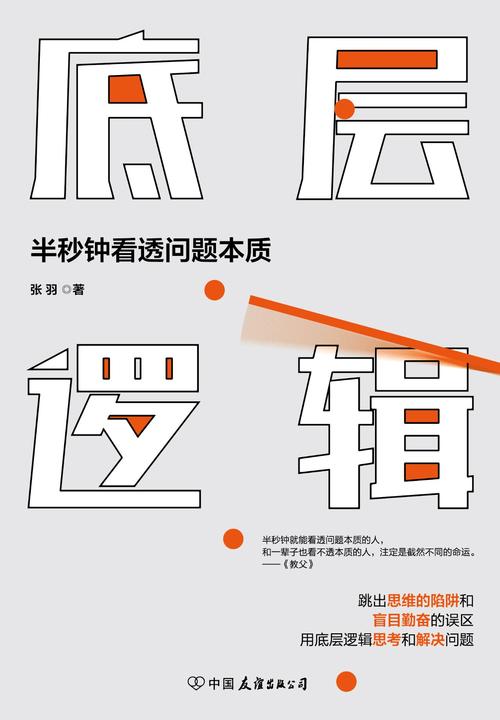 底层

半秒钟看透问题本质

张羽 著

逻辑

半秒钟就能看透问题本质的人，
和一辈子也看不透本质的人，注定是截然不同的命运。
——《教父》

跳出思维的陷阱和
盲目勤奋的误区
用底层逻辑思考和解决问题

中国友谊出版公司